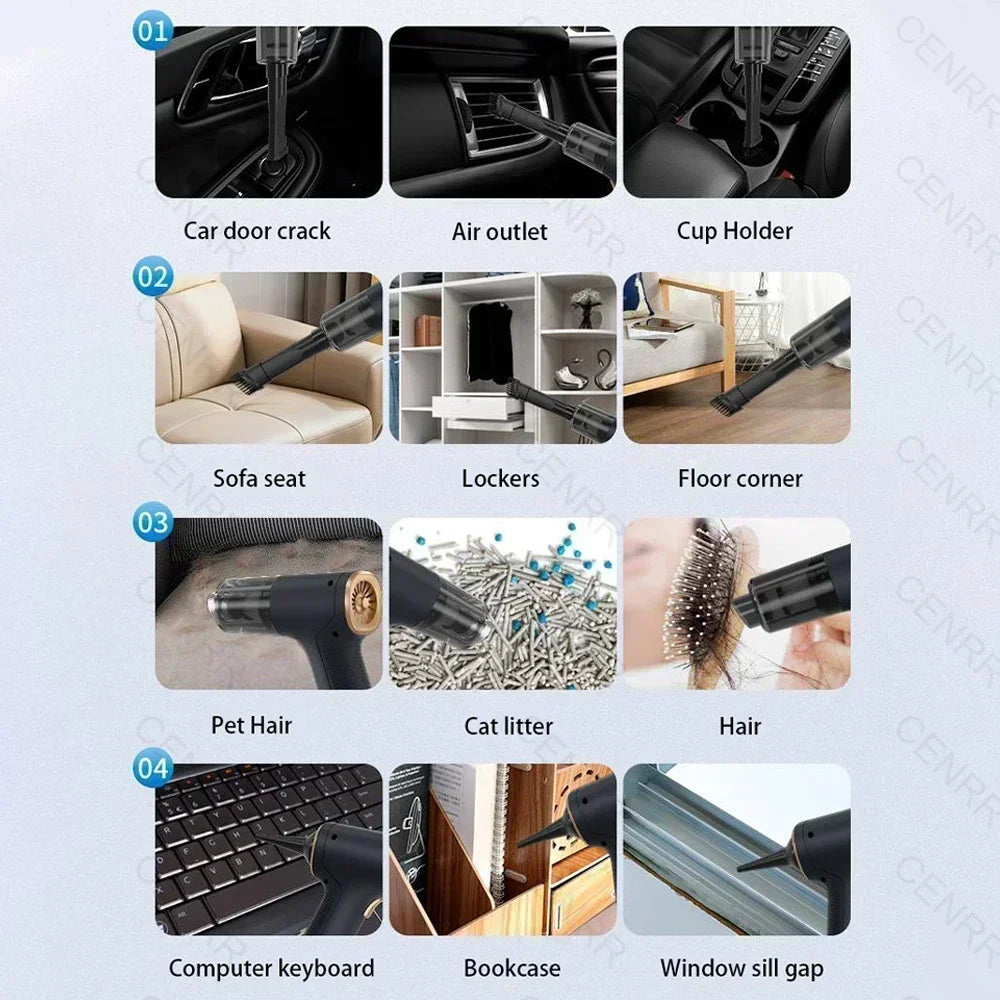 01

Car door crack

Air outlet

Cup Holder

02

Sofa seat

Lockers

Floor corner

03

Pet Hair

Cat litter

Hair

04

Computer keyboard

Bookcase

Window sill gap

CENRR