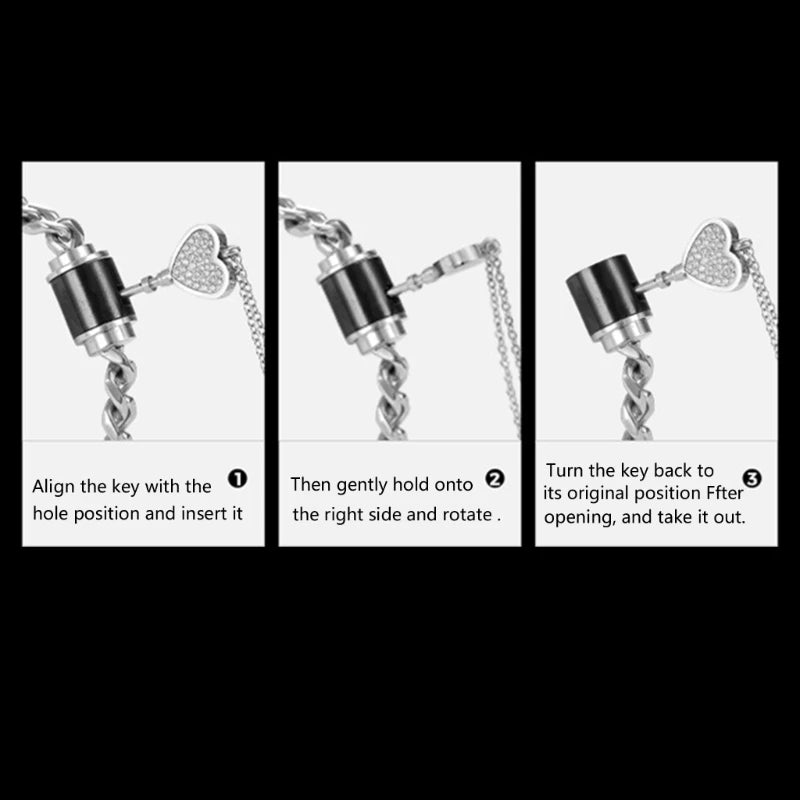 Align the key with the hole position and insert it ❶

Then gently hold onto the right side and rotate . ❷

Turn the key back to its original position Ffter opening, and take it out. ❸